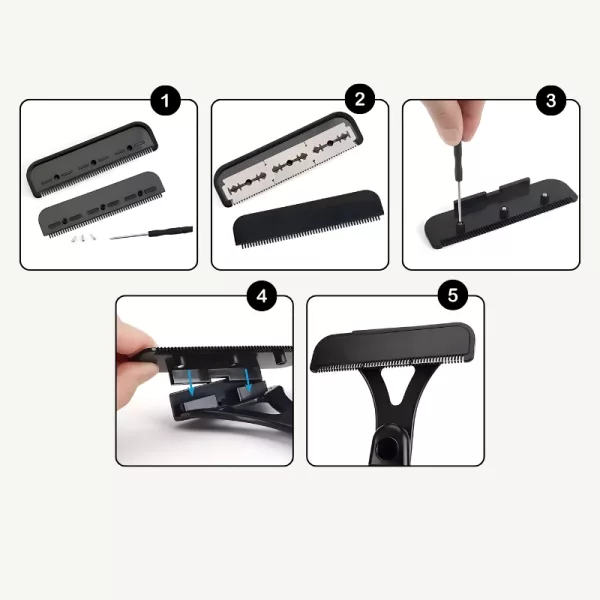 1

2

3

4

5